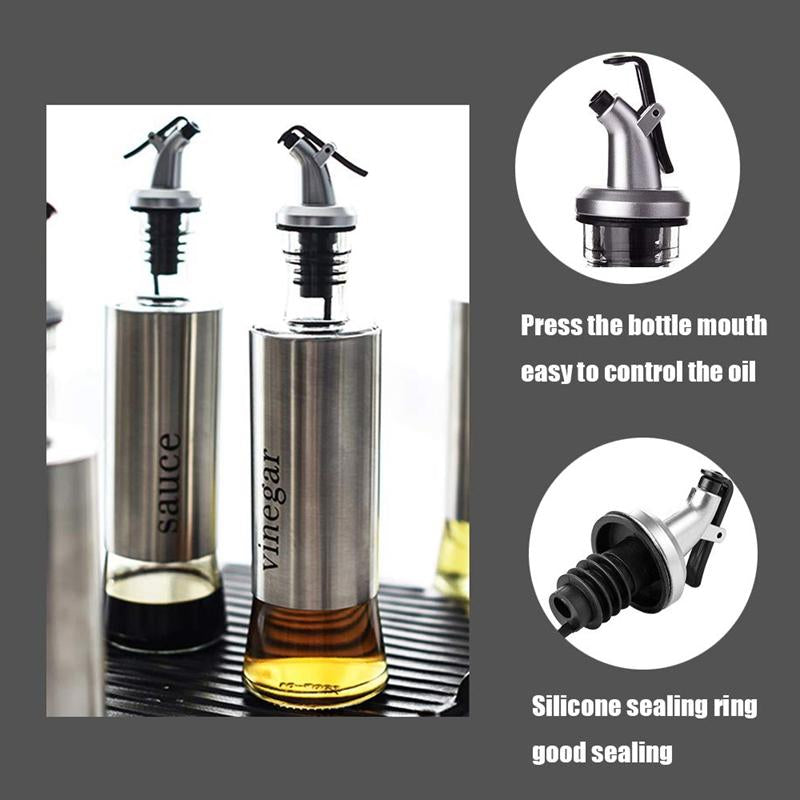 sauce

vinegar

Press the bottle mouth easy to control the oil

Silicone sealing ring good sealing