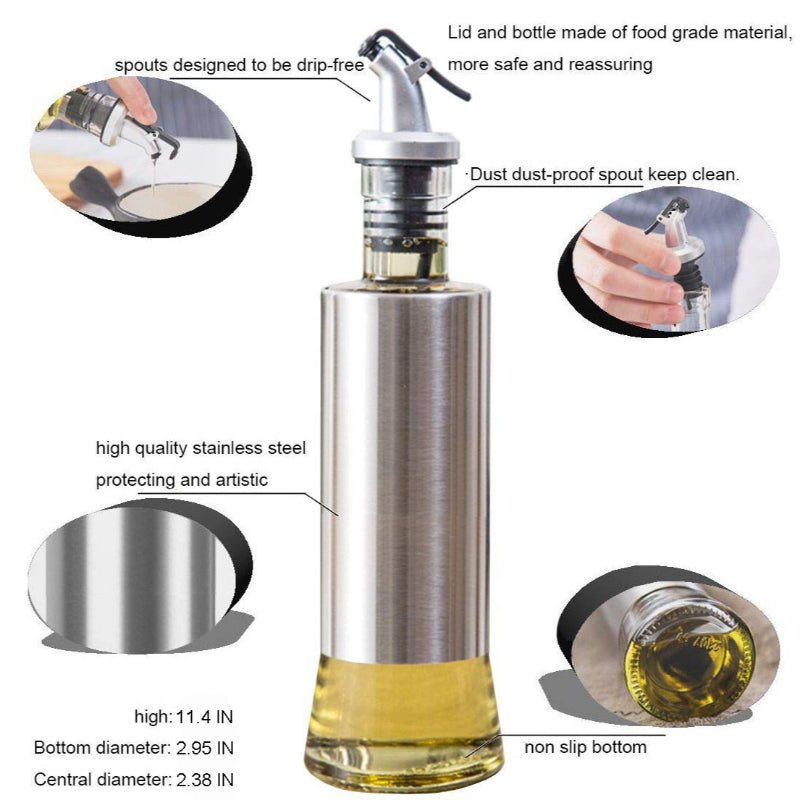 spouts designed to be drip-free

Lid and bottle made of food grade material, more safe and reassuring

·Dust dust-proof spout keep clean.

high quality stainless steel protecting and artistic

high: 11.4 IN
Bottom diameter: 2.95 IN
Central diameter: 2.38 IN

non slip bottom