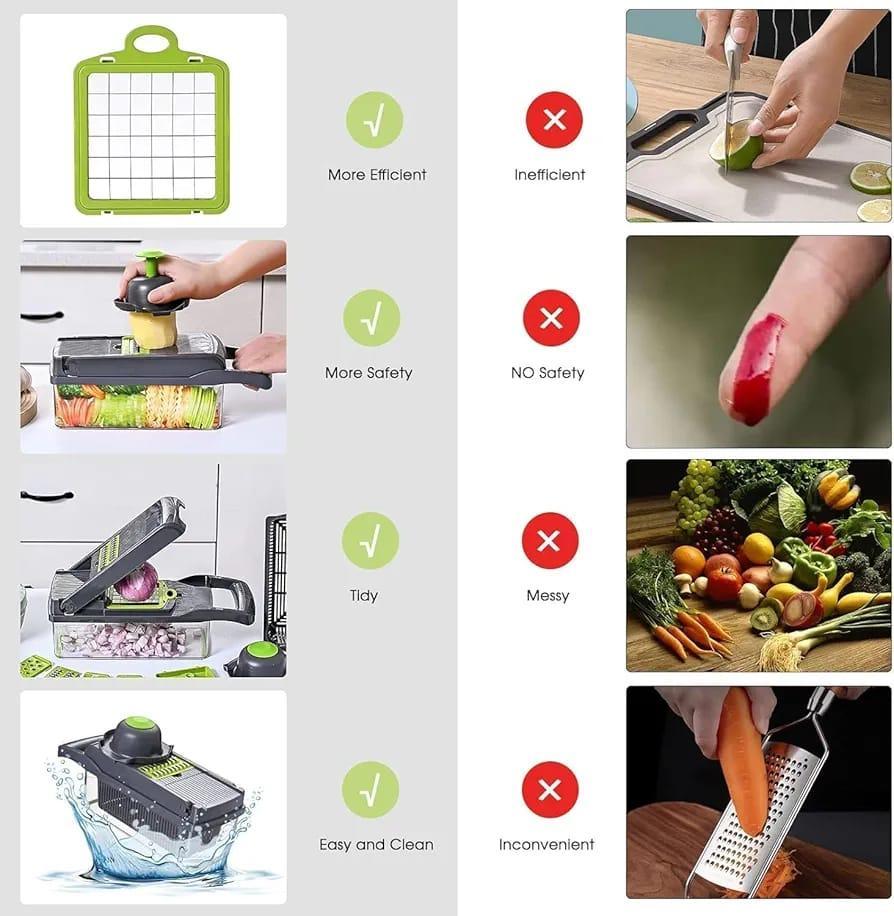 √
More Efficient

×
Inefficient

√
More Safety

×
NO Safety

√
Tidy

×
Messy

√
Easy and Clean

×
Inconvenient